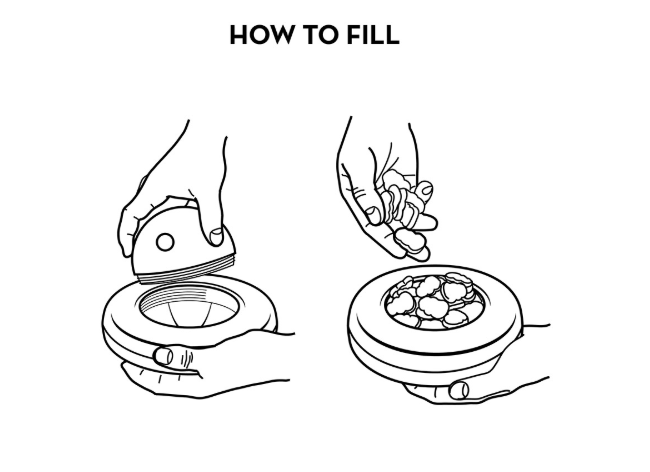 HOW TO FILL