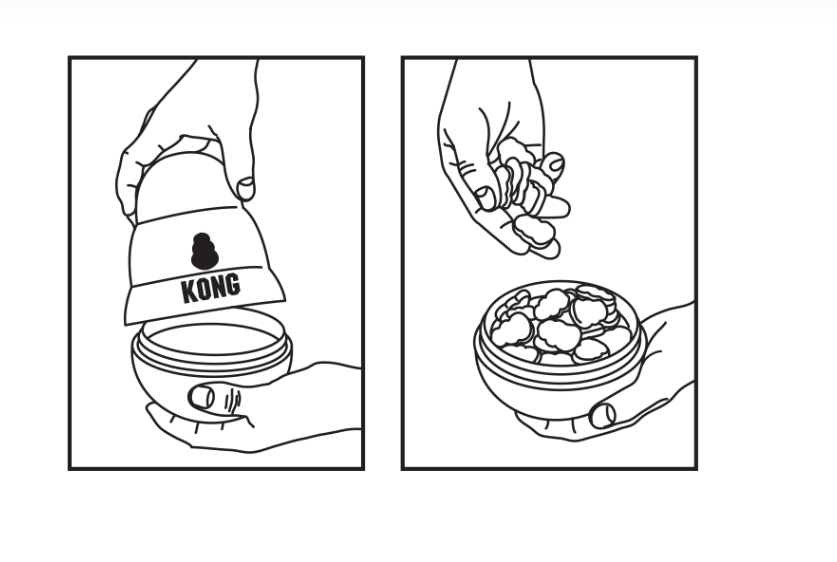 KONG